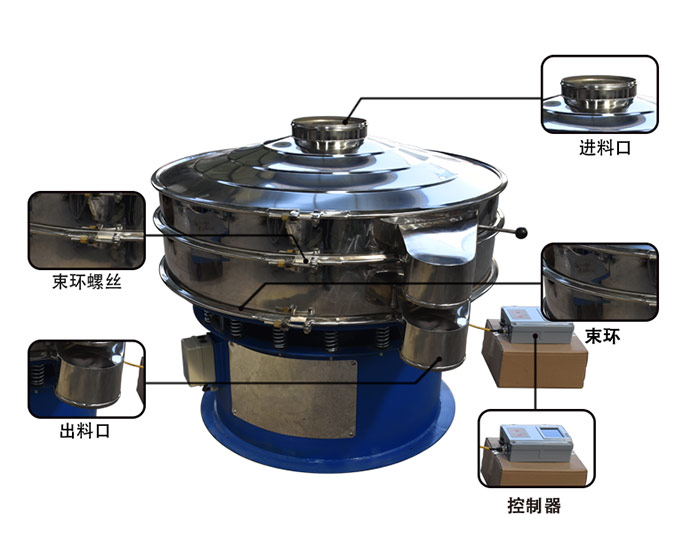 进料口

束环螺丝

束环

出料口

控制器